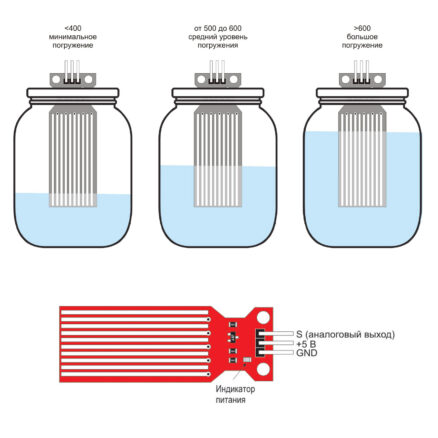 <400
минимальное
погружение

от 500 до 600
средний уровень
погружения

>600
большое
погружение

S (аналоговый выход)
+5 В
GND

Индикатор
питания